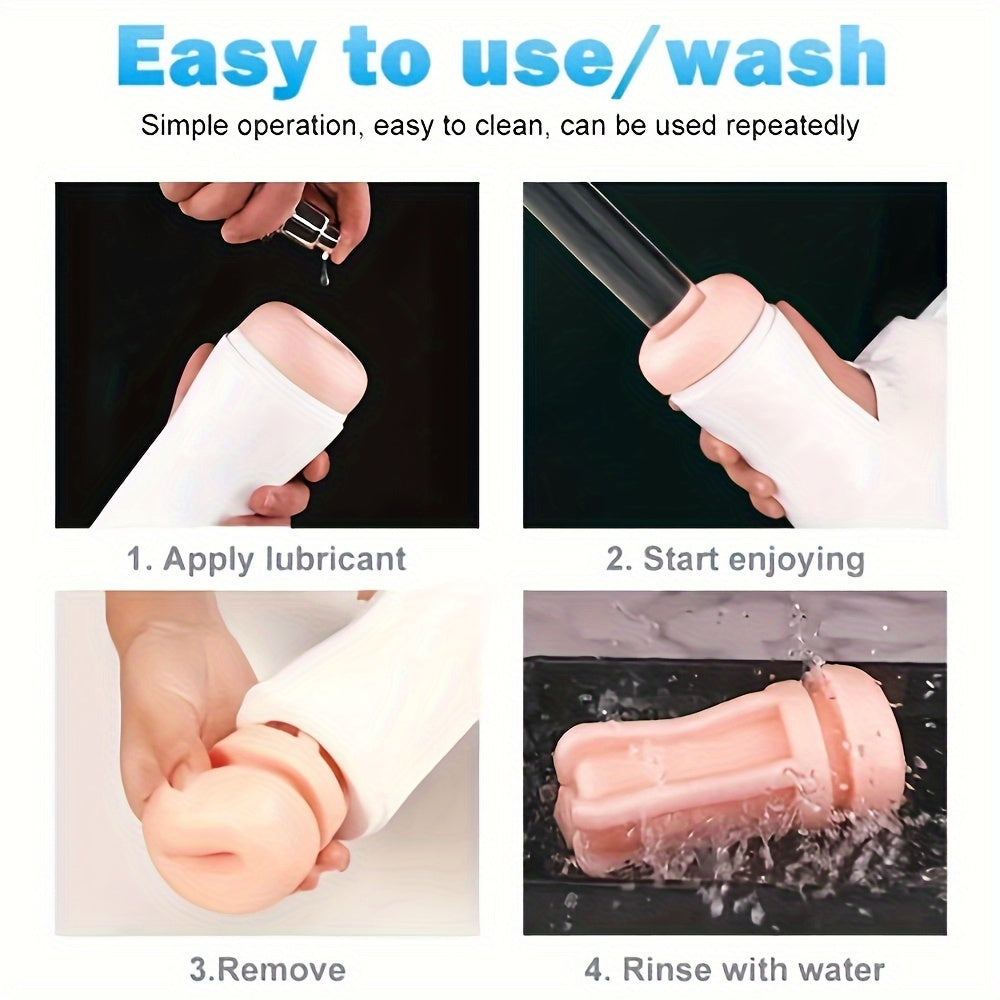 Easy to use/wash

Simple operation, easy to clean, can be used repeatedly

1. Apply lubricant

2. Start enjoying

3.Remove

4. Rinse with water