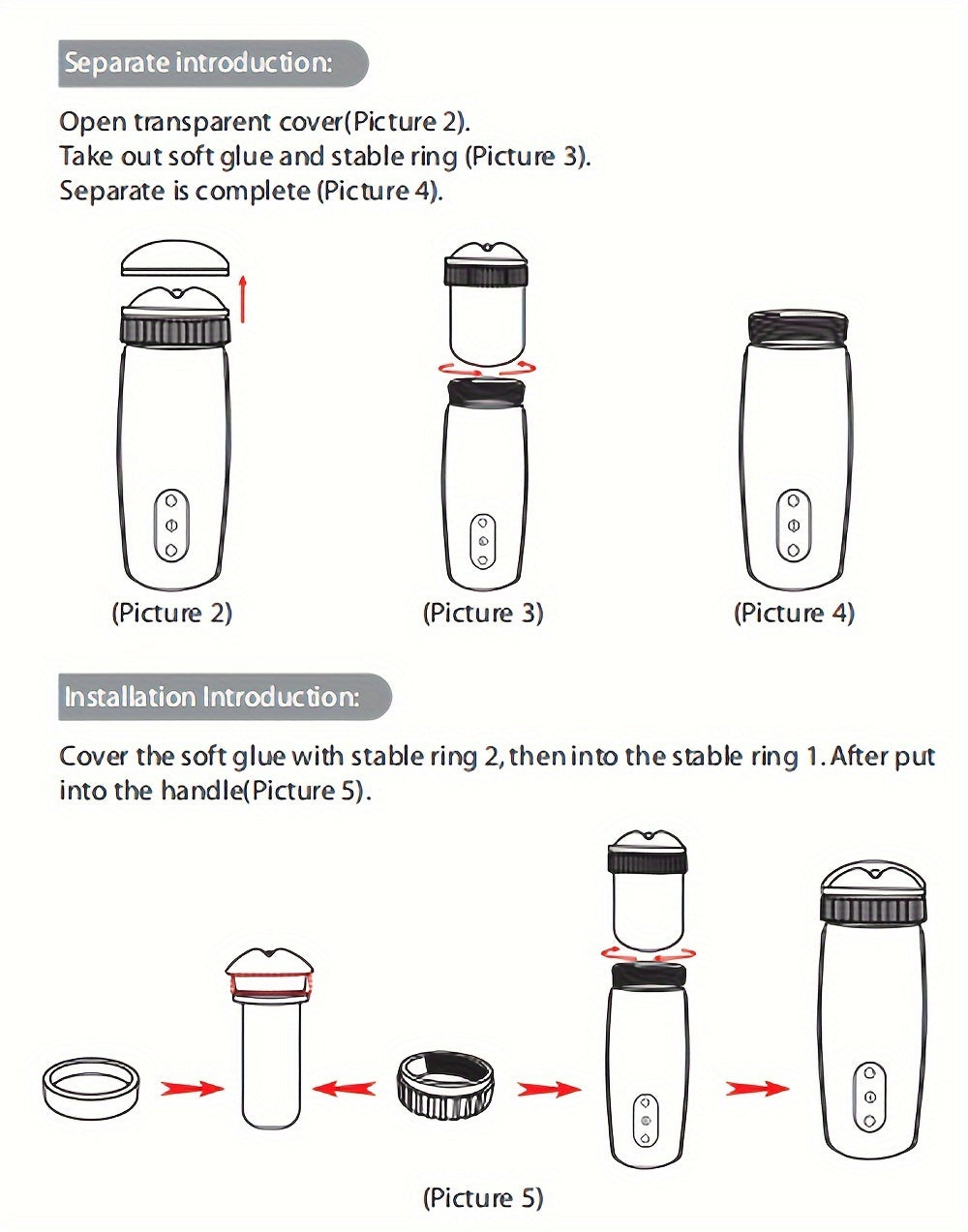 Separate introduction:

Open transparent cover(Picture 2).
Take out soft glue and stable ring (Picture 3).
Separate is complete (Picture 4).

(Picture 2)

(Picture 3)

(Picture 4)

Installation Introduction:

Cover the soft glue with stable ring 2, then into the stable ring 1. After put into the handle(Picture 5).

(Picture 5)