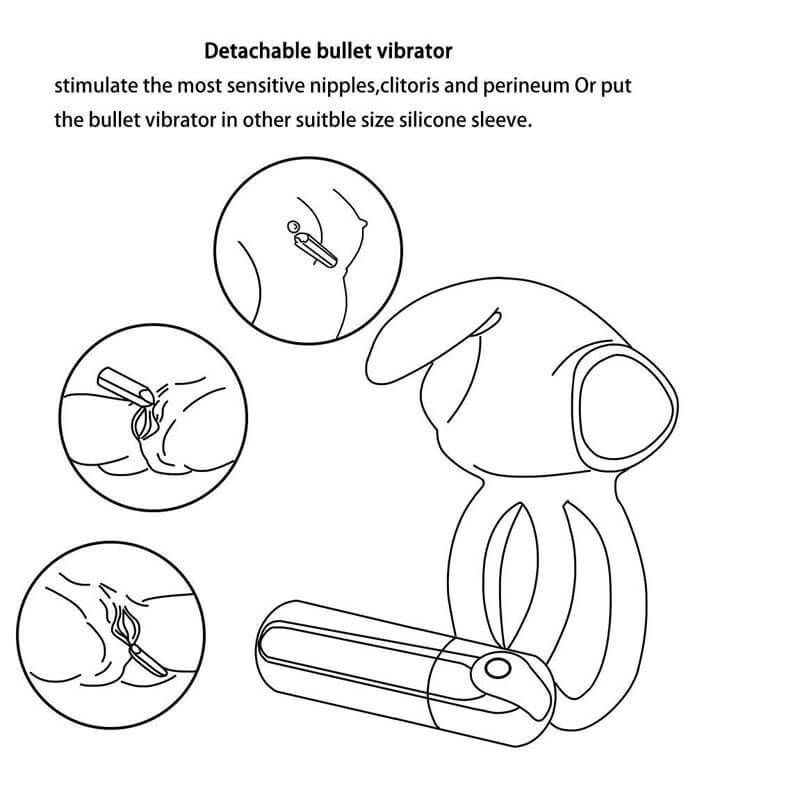 Detachable bullet vibrator

stimulate the most sensitive nipples,clitoris and perineum Or put the bullet vibrator in other suitble size silicone sleeve.