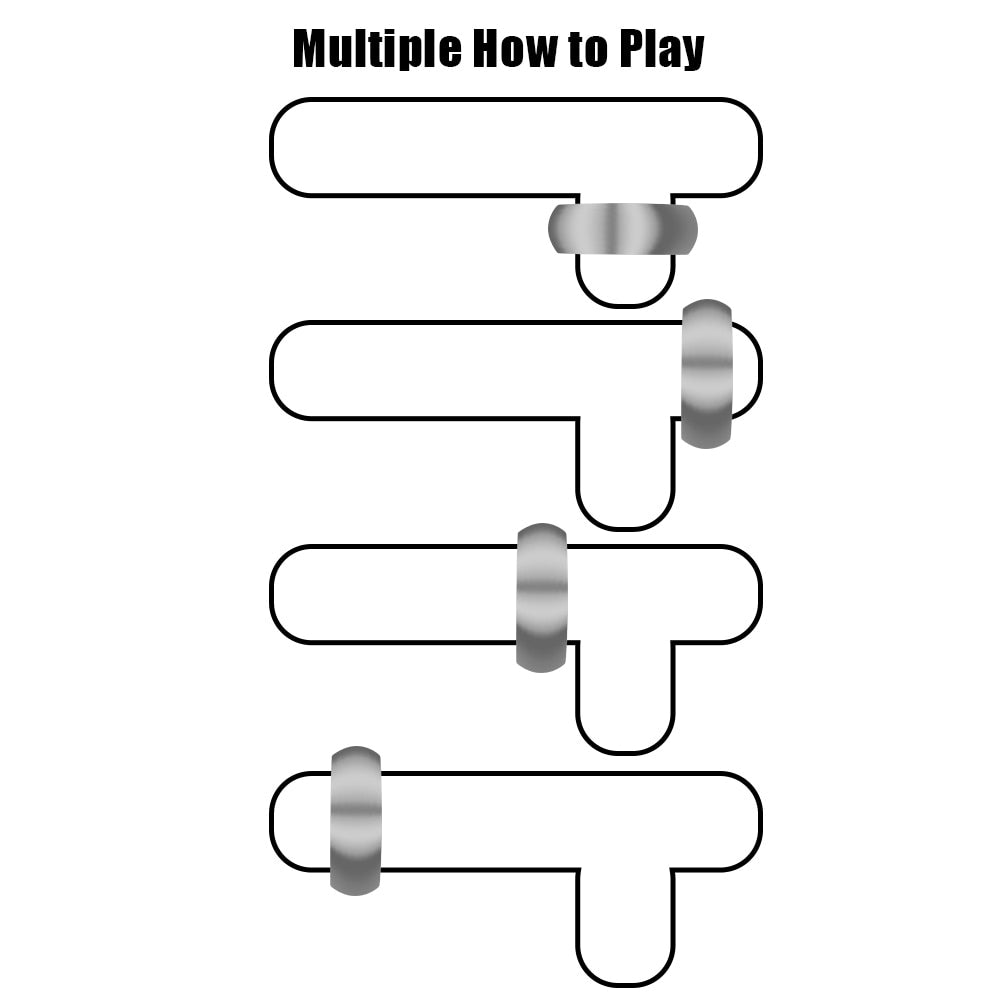 Multiple How to Play