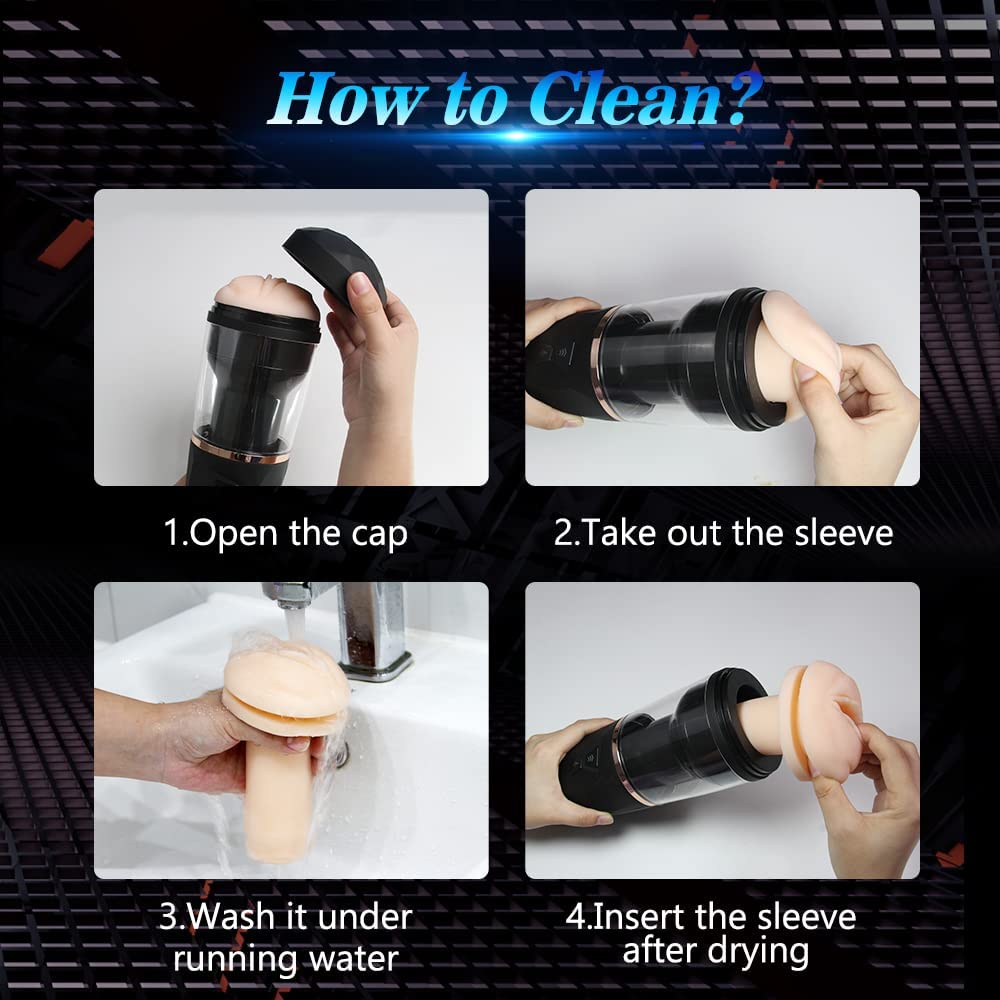 How to Clean?

1.Open the cap

2.Take out the sleeve

3.Wash it under running water

4.Insert the sleeve after drying