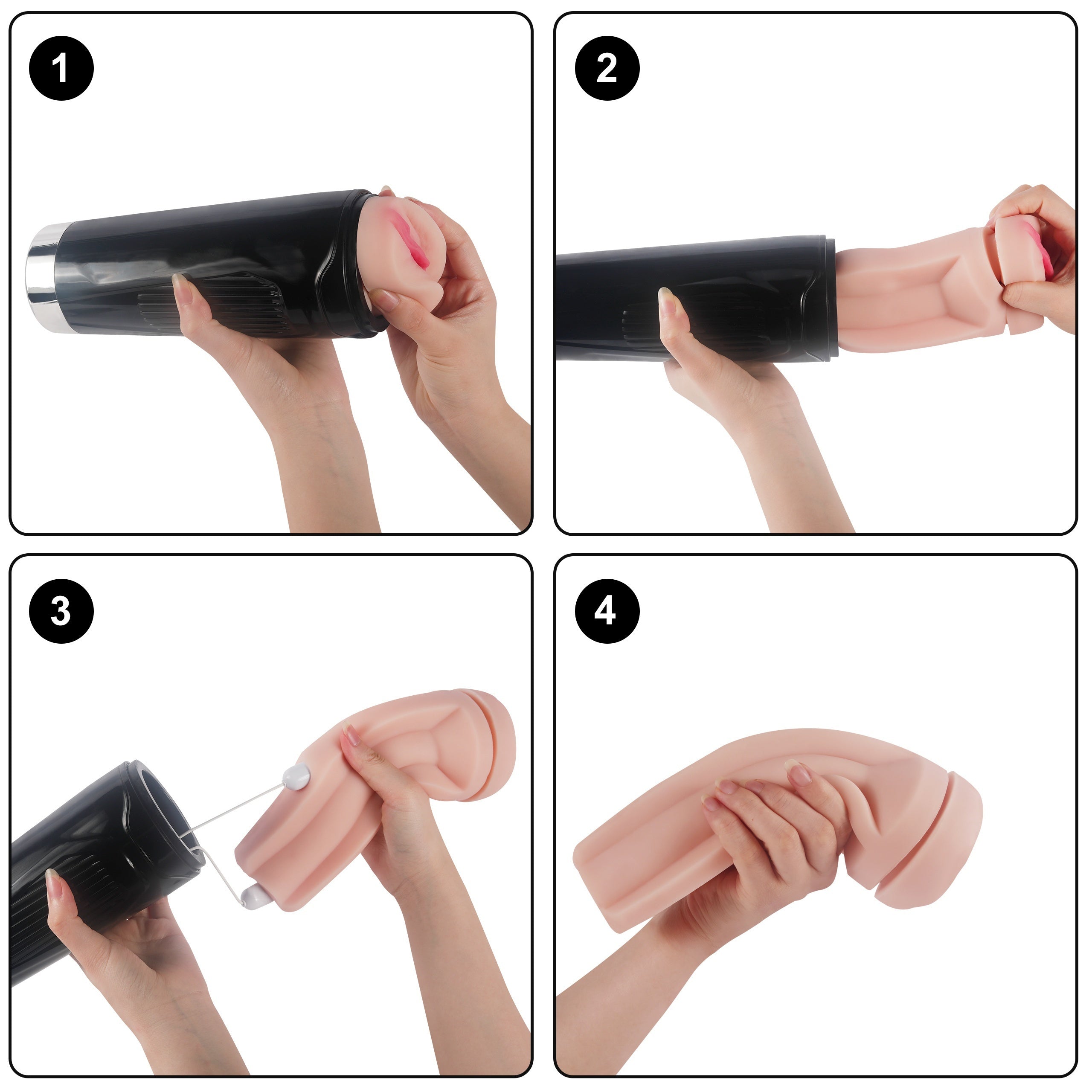 1

2

3

4