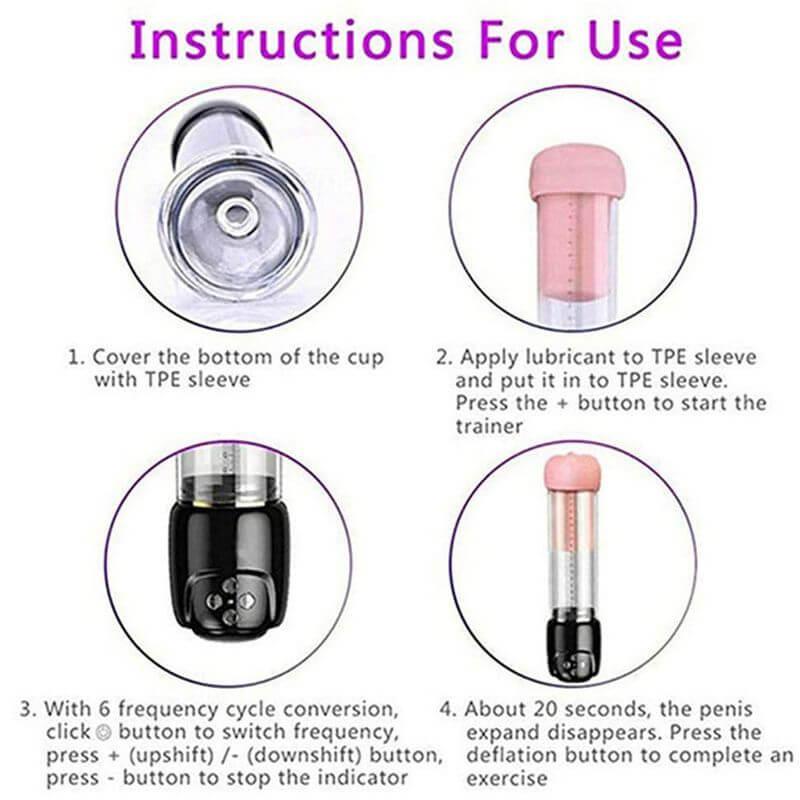 Instructions For Use

1. Cover the bottom of the cup with TPE sleeve

2. Apply lubricant to TPE sleeve and put it in to TPE sleeve. Press the + button to start the trainer

3. With 6 frequency cycle conversion, click ◎ button to switch frequency, press + (upshift) /- (downshift) button, press - button to stop the indicator

4. About 20 seconds, the penis expand disappears. Press the deflation button to complete an exercise