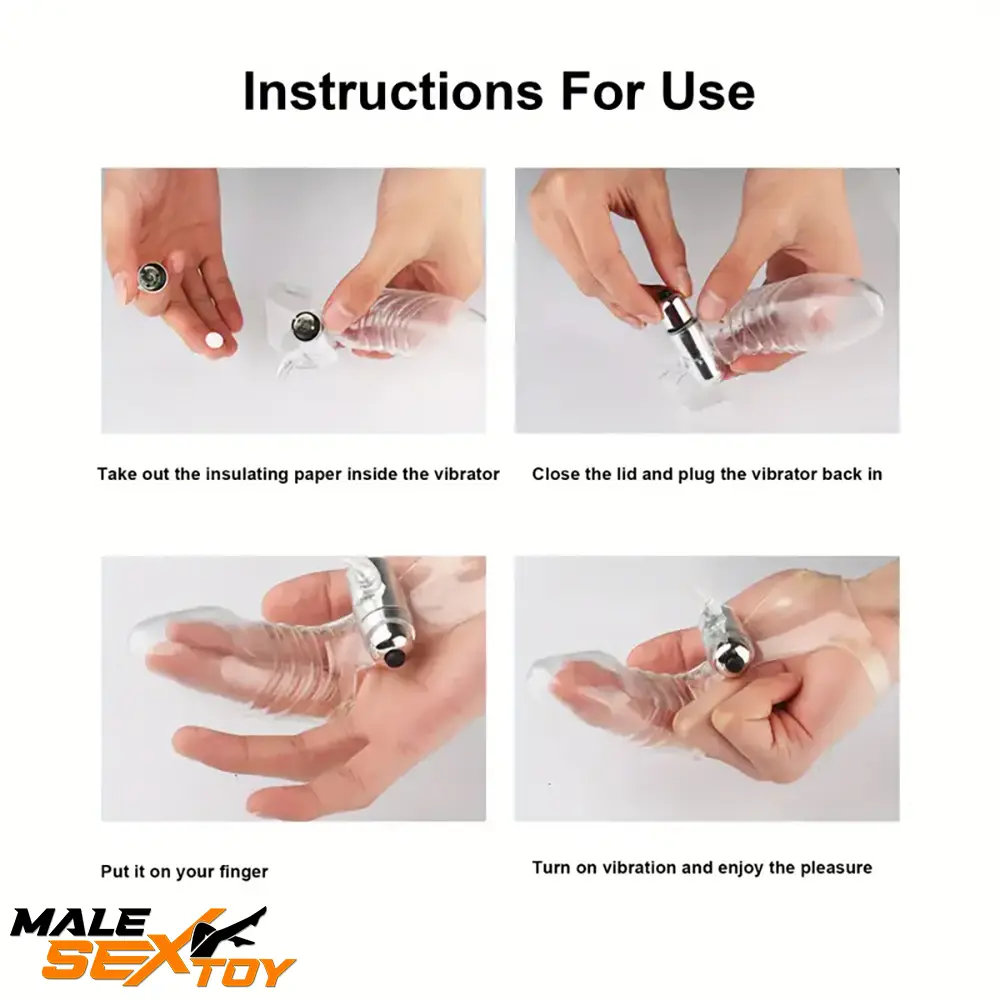 Instructions For Use

Take out the insulating paper inside the vibrator

Close the lid and plug the vibrator back in

Put it on your finger

Turn on vibration and enjoy the pleasure

MALE SEX TOY